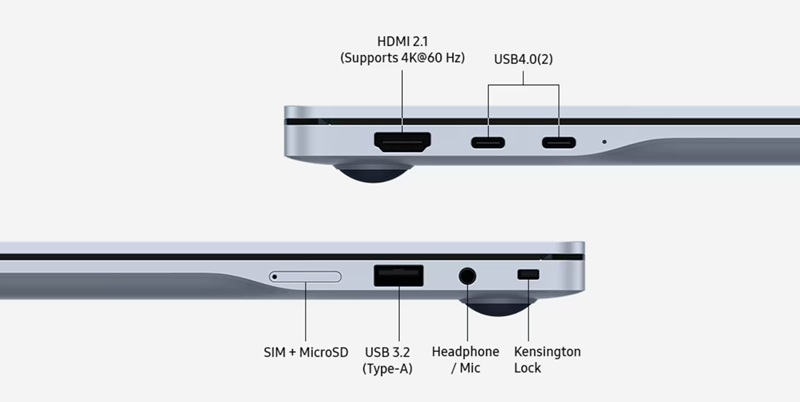 HDMI 2.1
(Supports 4K@60 Hz)

USB4.0(2)

SIM + MicroSD

USB 3.2
(Type-A)

Headphone
/ Mic

Kensington
Lock